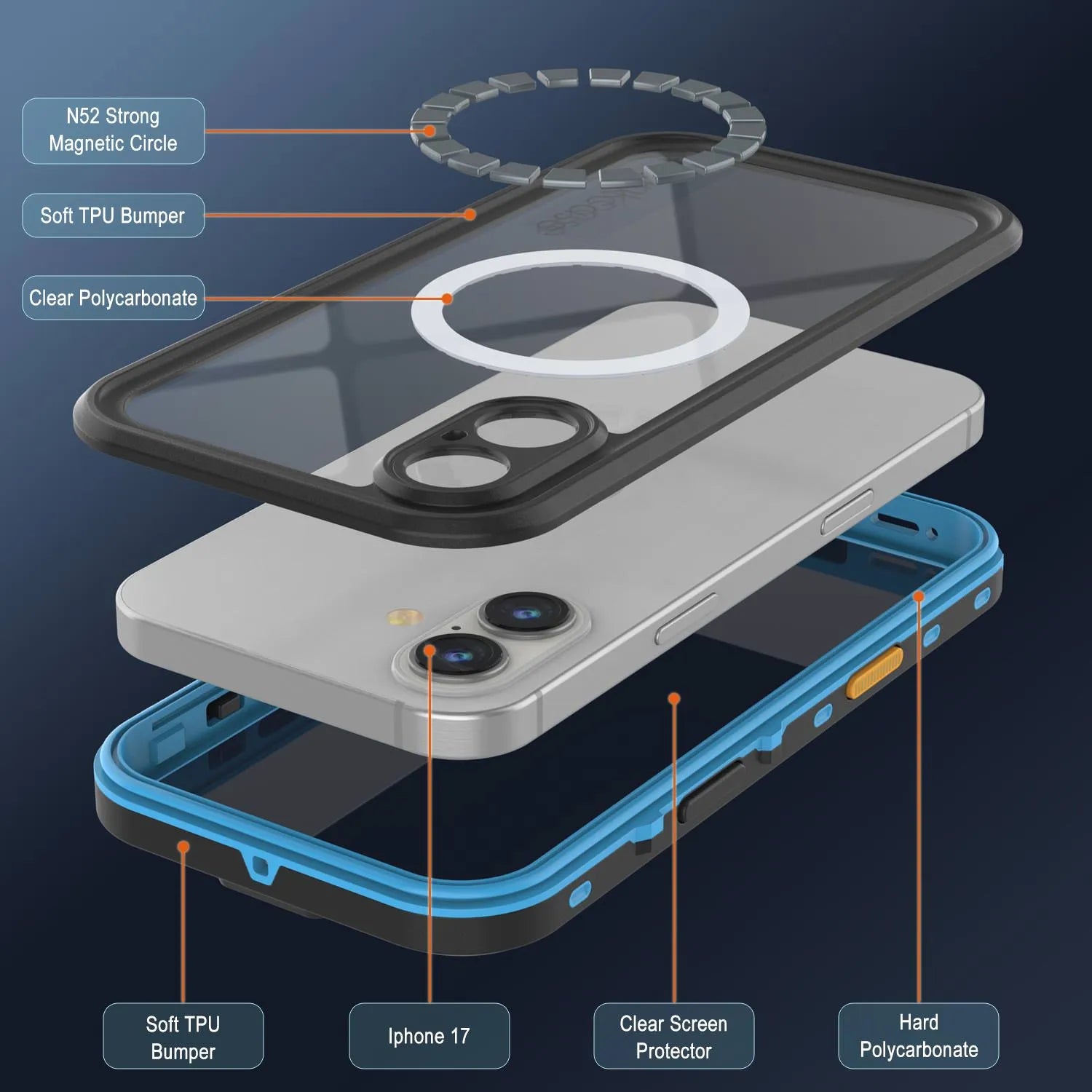 N52 Strong Magnetic Circle

Soft TPU Bumper

Clear Polycarbonate

Soft TPU Bumper

Iphone 17

Clear Screen Protector

Hard Polycarbonate