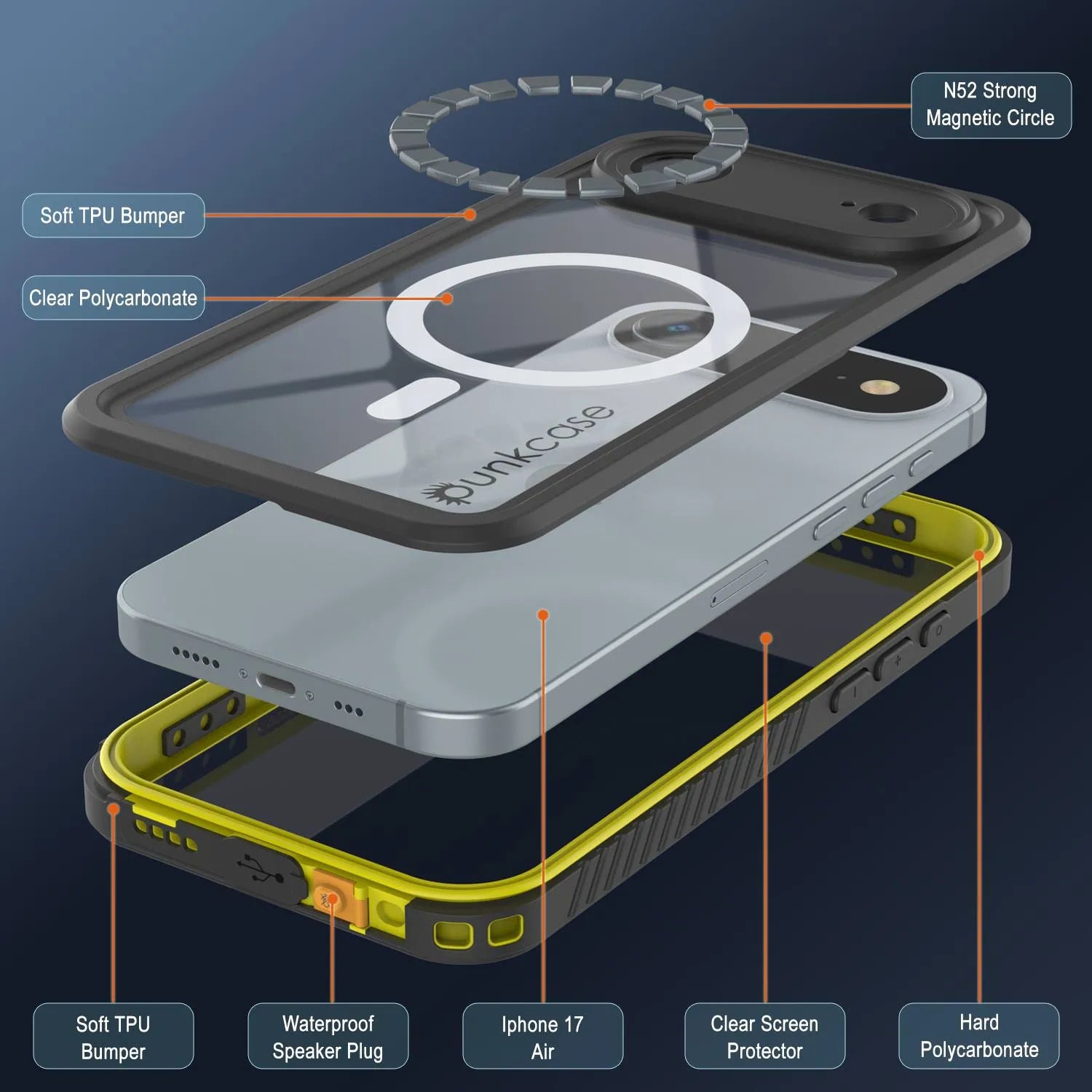 N52 Strong Magnetic Circle

Soft TPU Bumper

Clear Polycarbonate

punkcase

Soft TPU Bumper

Waterproof Speaker Plug

Iphone 17 Air

Clear Screen Protector

Hard Polycarbonate