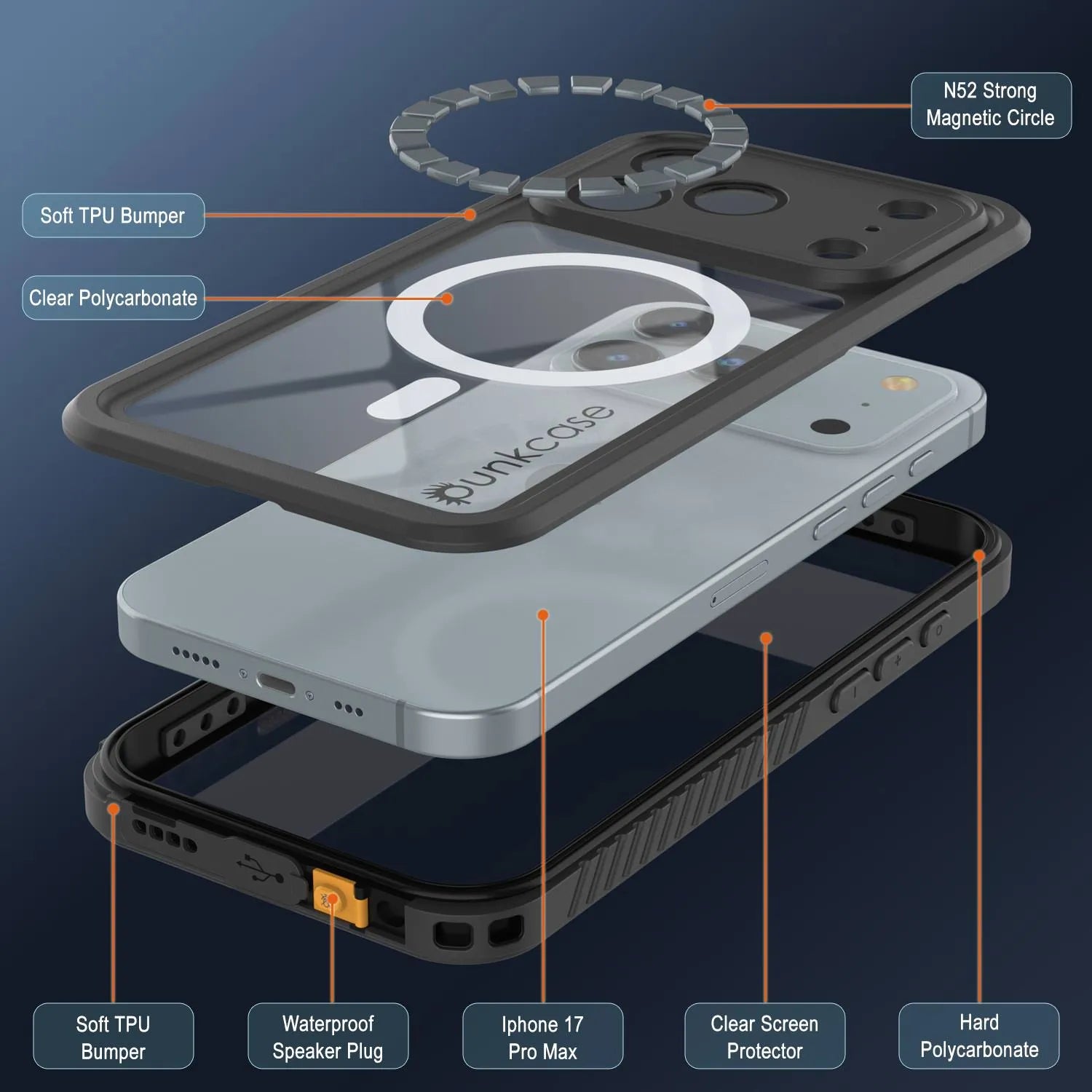 N52 Strong Magnetic Circle

Soft TPU Bumper

Clear Polycarbonate

punkcase

Soft TPU Bumper

Waterproof Speaker Plug

Iphone 17 Pro Max

Clear Screen Protector

Hard Polycarbonate