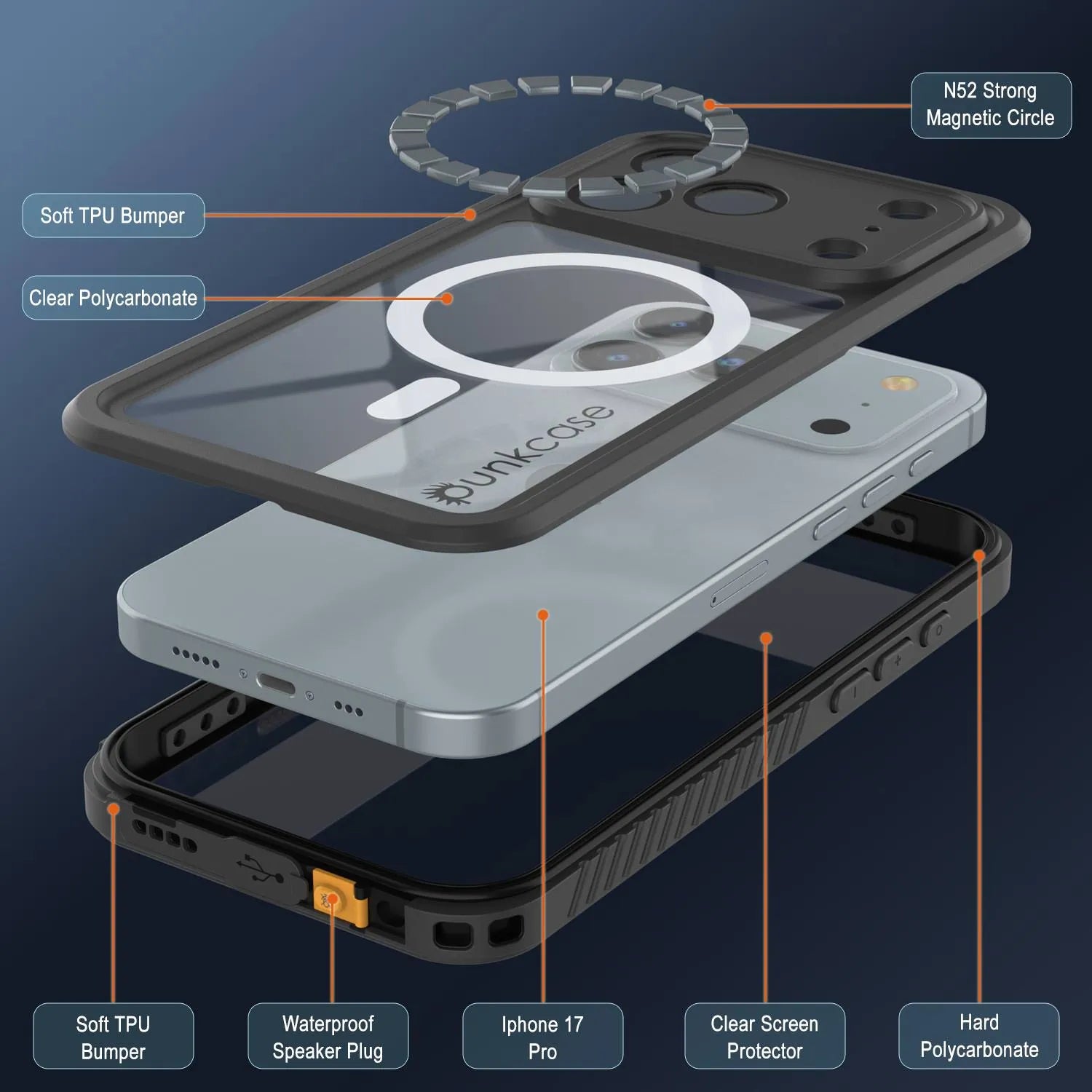 N52 Strong Magnetic Circle

Soft TPU Bumper

Clear Polycarbonate

punkcase

Soft TPU Bumper

Waterproof Speaker Plug

Iphone 17 Pro

Clear Screen Protector

Hard Polycarbonate