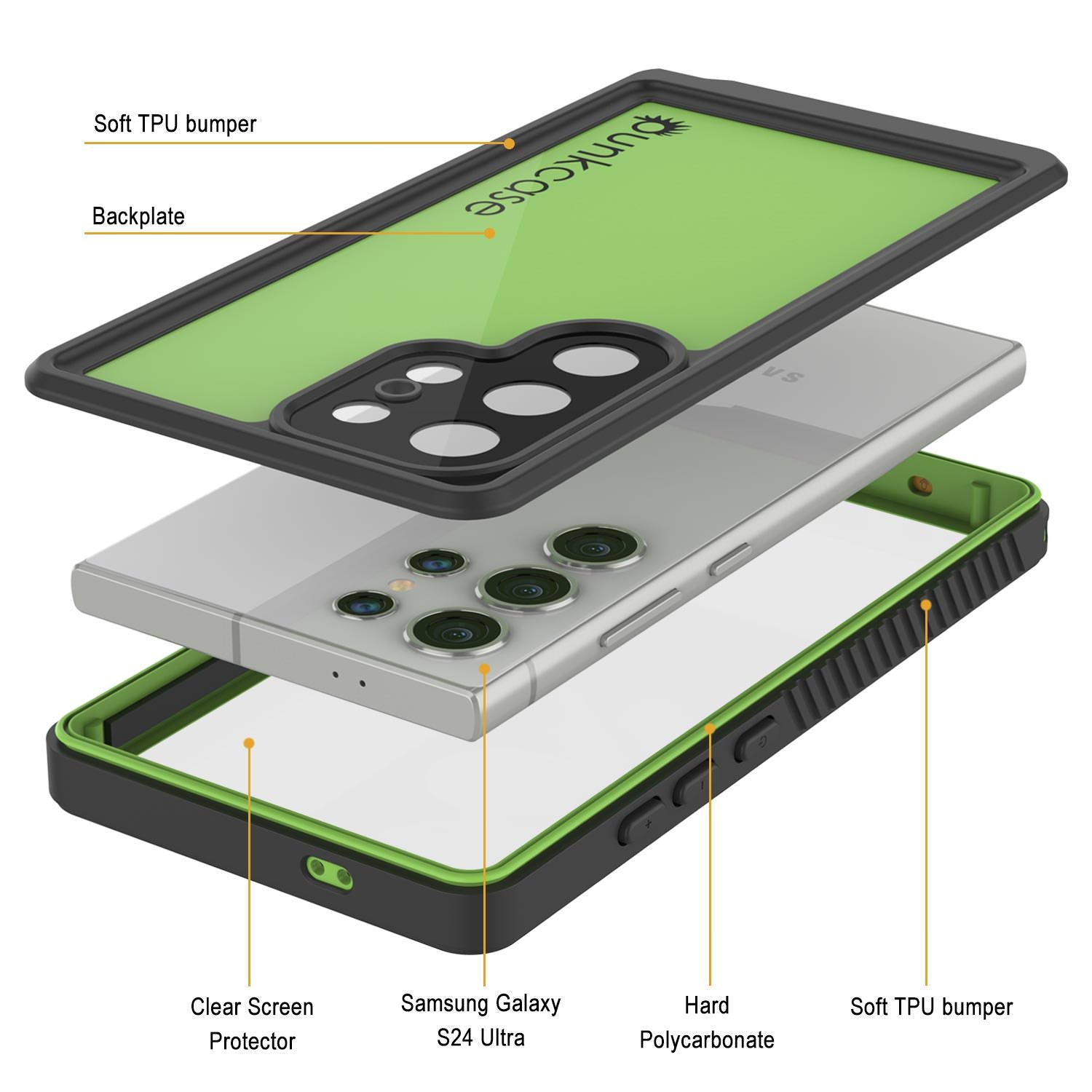 Soft TPU bumper

Backplate

punkcase

Clear Screen Protector

Samsung Galaxy S24 Ultra

Hard Polycarbonate

Soft TPU bumper