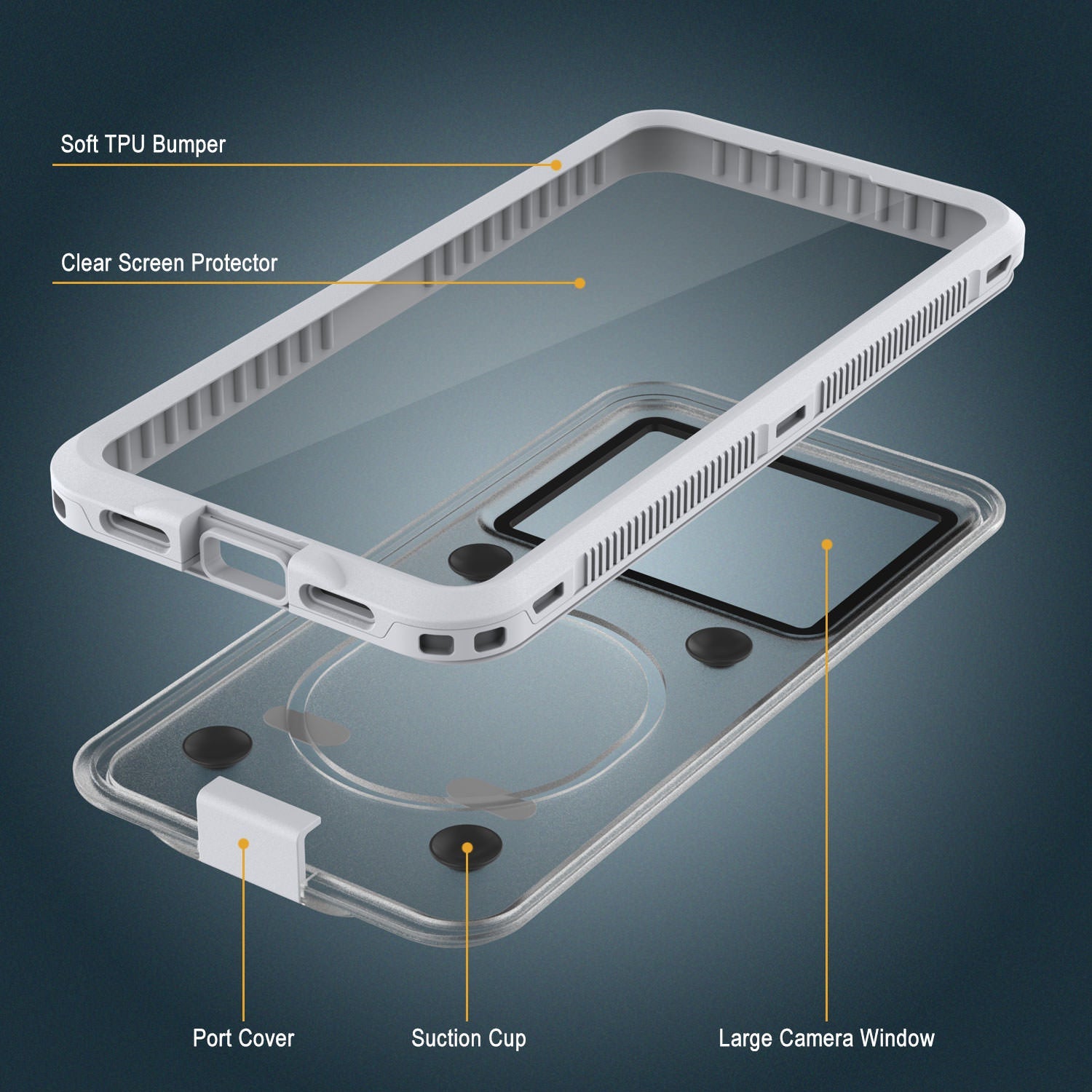 Soft TPU Bumper

Clear Screen Protector

Port Cover

Suction Cup

Large Camera Window