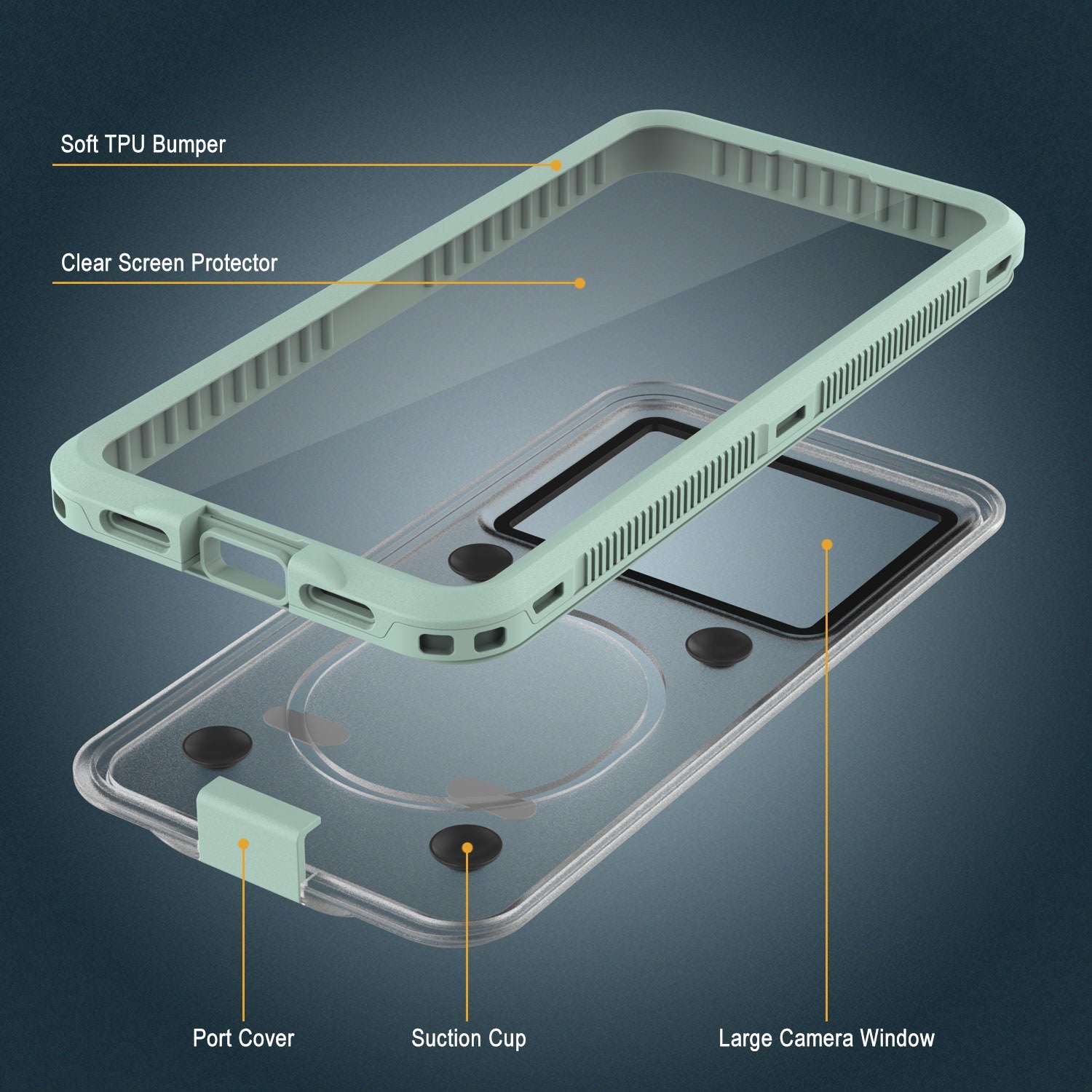 Soft TPU Bumper

Clear Screen Protector

Port Cover

Suction Cup

Large Camera Window