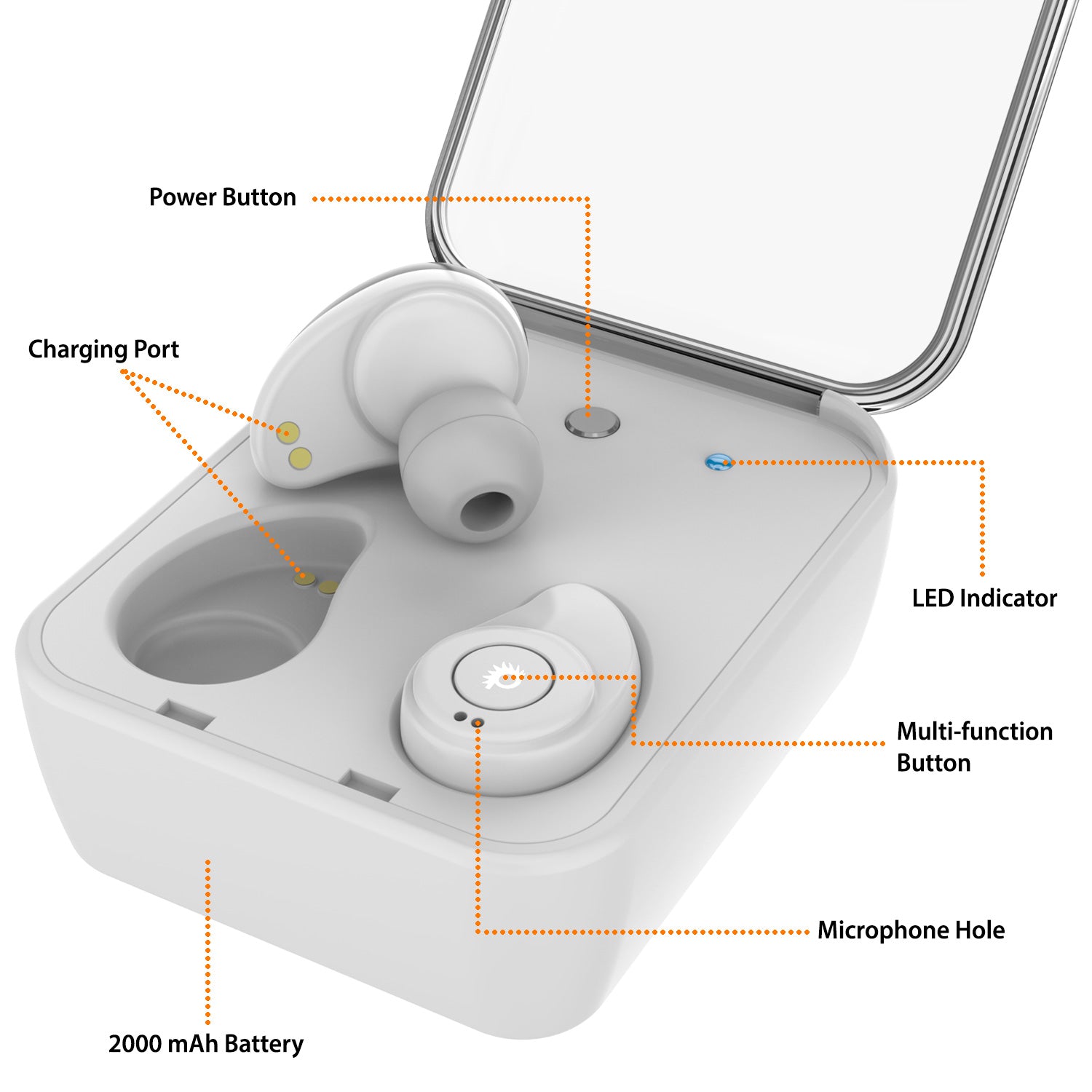 Power Button

Charging Port

LED Indicator

Multi-function Button

Microphone Hole

2000 mAh Battery