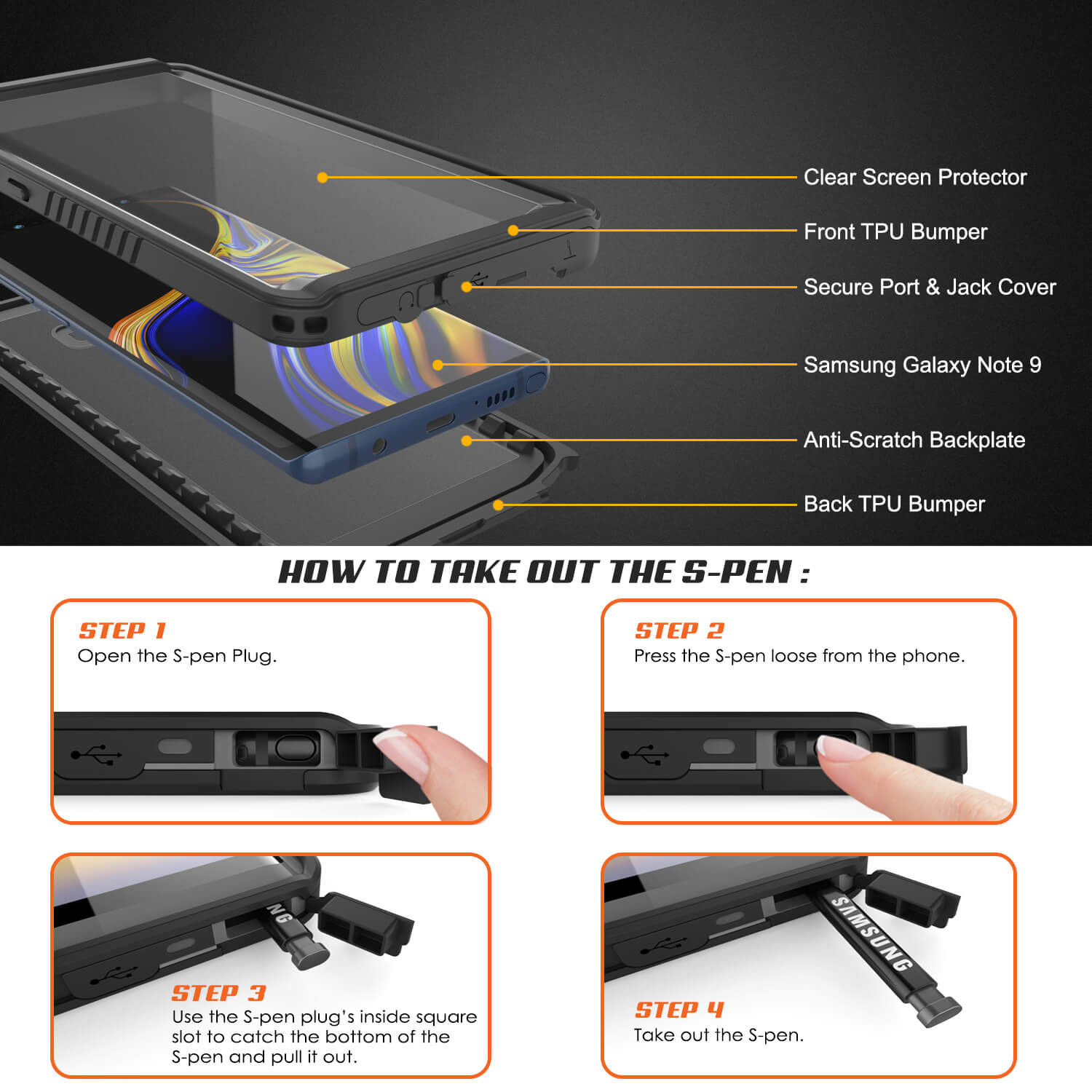 Clear Screen Protector

Front TPU Bumper

Secure Port & Jack Cover

Samsung Galaxy Note 9

Anti-Scratch Backplate

Back TPU Bumper

HOW TO TAKE OUT THE S-PEN :

STEP 1
Open the S-pen Plug.

STEP 2
Press the S-pen loose from the phone.

NG

STEP 3
Use the S-pen plug's inside square slot to catch the bottom of the S-pen and pull it out.

SAMSUNG

STEP 4
Take out the S-pen.