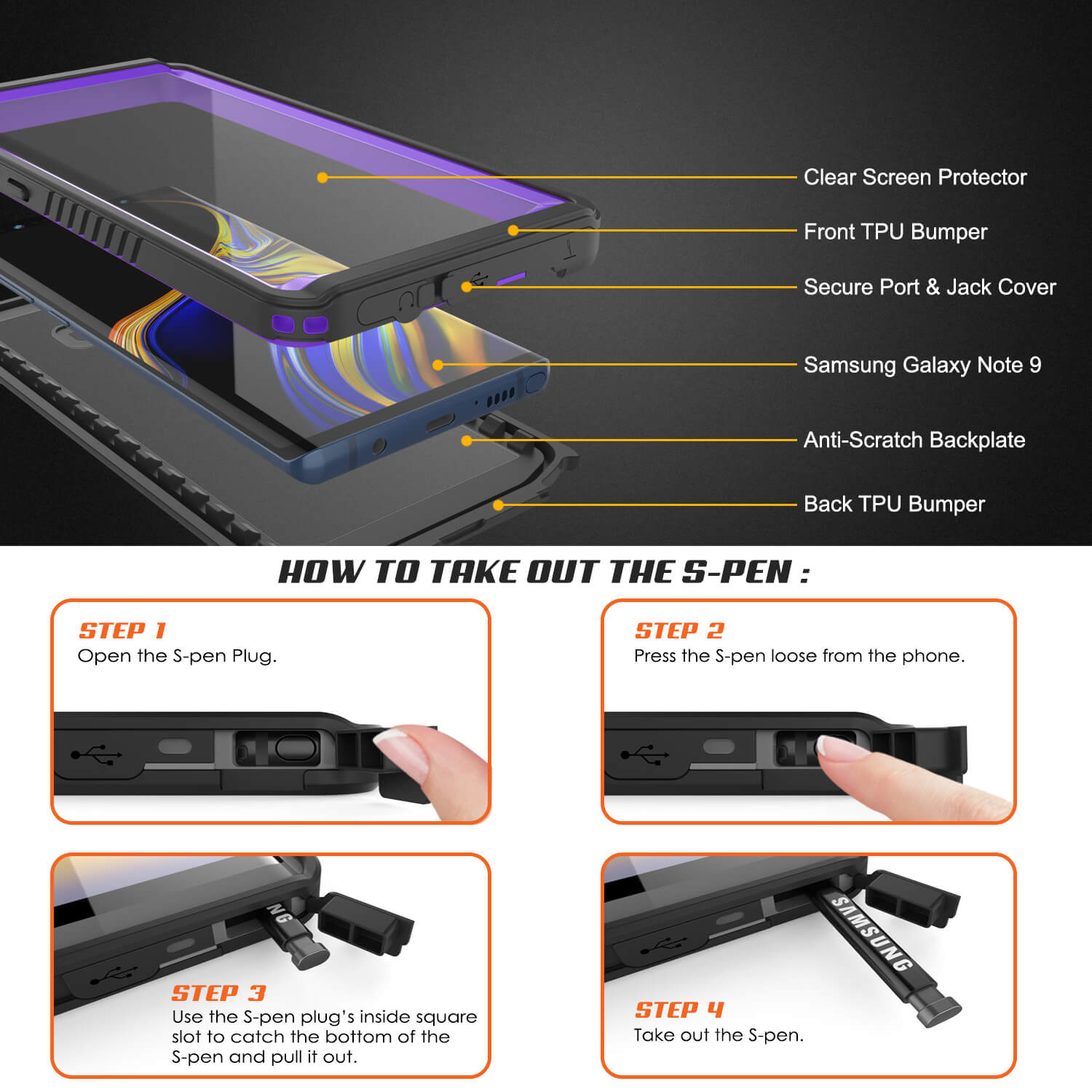 Clear Screen Protector

Front TPU Bumper

Secure Port & Jack Cover

Samsung Galaxy Note 9

Anti-Scratch Backplate

Back TPU Bumper

HOW TO TAKE OUT THE S-PEN :

STEP 1
Open the S-pen Plug.

STEP 2
Press the S-pen loose from the phone.

NG

STEP 3
Use the S-pen plug's inside square slot to catch the bottom of the S-pen and pull it out.

SAMSUNG

STEP 4
Take out the S-pen.