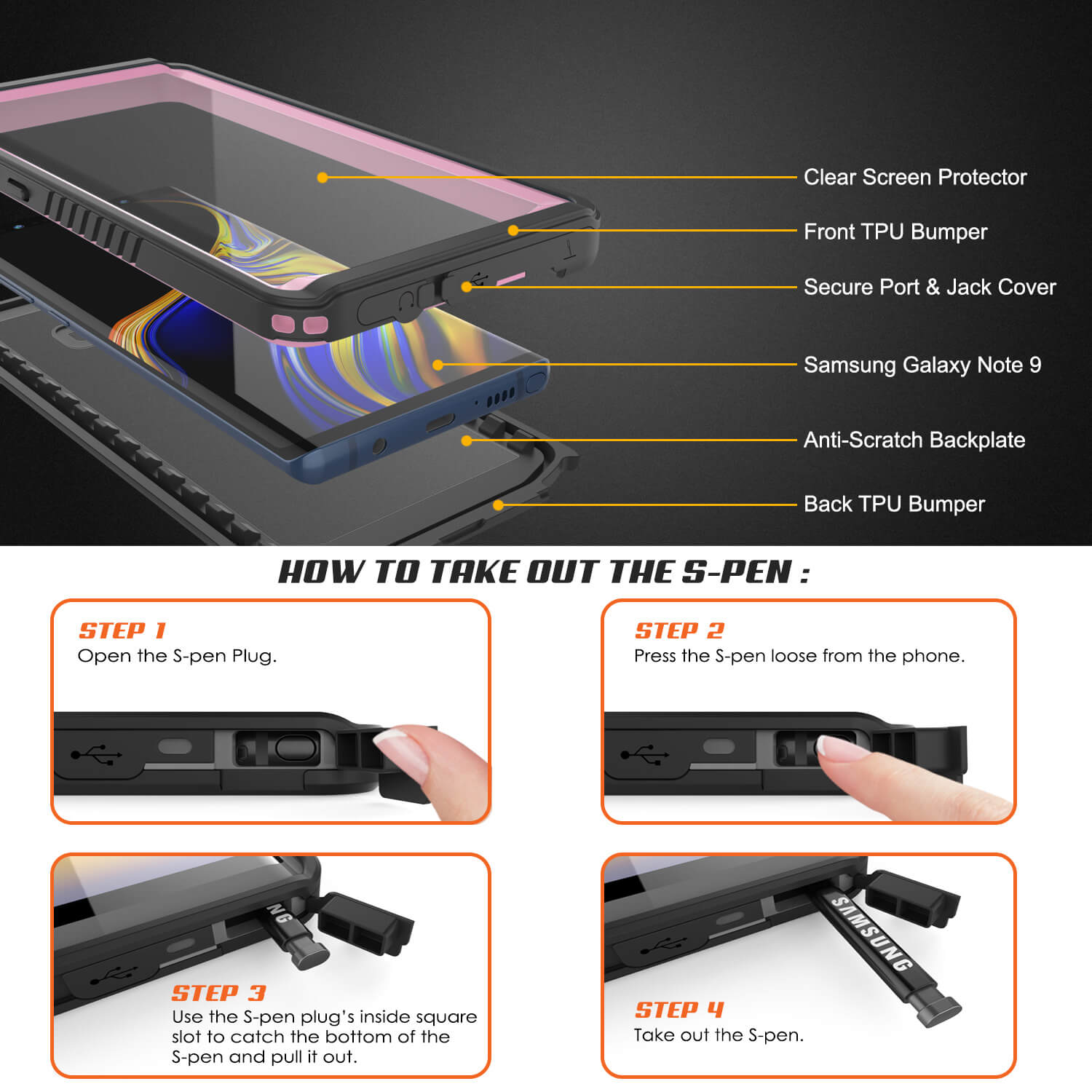 Clear Screen Protector

Front TPU Bumper

Secure Port & Jack Cover

Samsung Galaxy Note 9

Anti-Scratch Backplate

Back TPU Bumper

HOW TO TAKE OUT THE S-PEN :

STEP 1
Open the S-pen Plug.

STEP 2
Press the S-pen loose from the phone.

NG

STEP 3
Use the S-pen plug's inside square slot to catch the bottom of the S-pen and pull it out.

SAMSUNG

STEP 4
Take out the S-pen.