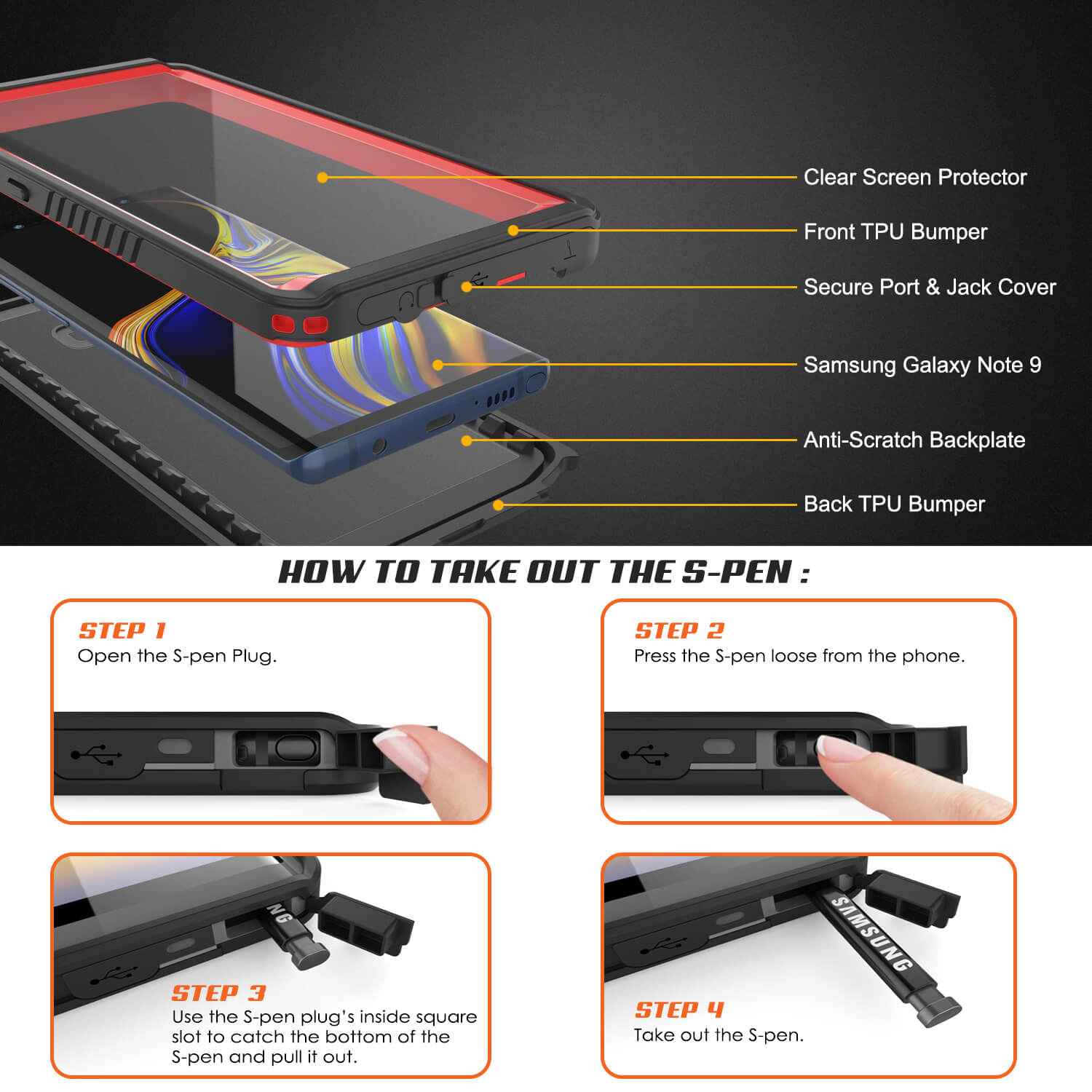 Clear Screen Protector
Front TPU Bumper
Secure Port & Jack Cover
Samsung Galaxy Note 9
Anti-Scratch Backplate
Back TPU Bumper

HOW TO TAKE OUT THE S-PEN :

STEP 1
Open the S-pen Plug.

STEP 2
Press the S-pen loose from the phone.

NG

STEP 3
Use the S-pen plug's inside square slot to catch the bottom of the S-pen and pull it out.

SAMSUNG

STEP 4
Take out the S-pen.