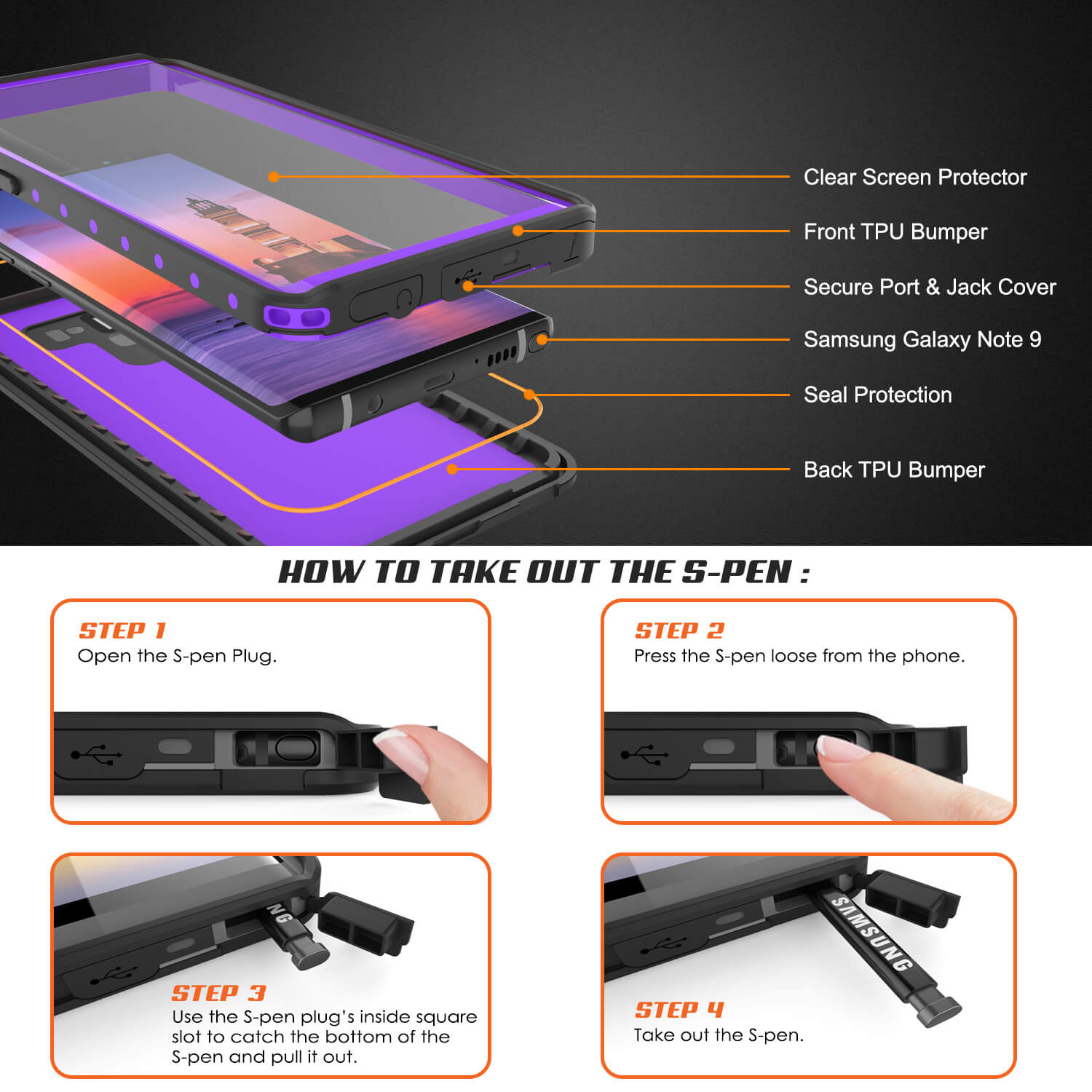 Clear Screen Protector

Front TPU Bumper

Secure Port & Jack Cover

Samsung Galaxy Note 9

Seal Protection

Back TPU Bumper

HOW TO TAKE OUT THE S-PEN :

STEP 1
Open the S-pen Plug.

STEP 2
Press the S-pen loose from the phone.

NG

STEP 3
Use the S-pen plug's inside square slot to catch the bottom of the S-pen and pull it out.

SAMSUNG

STEP 4
Take out the S-pen.