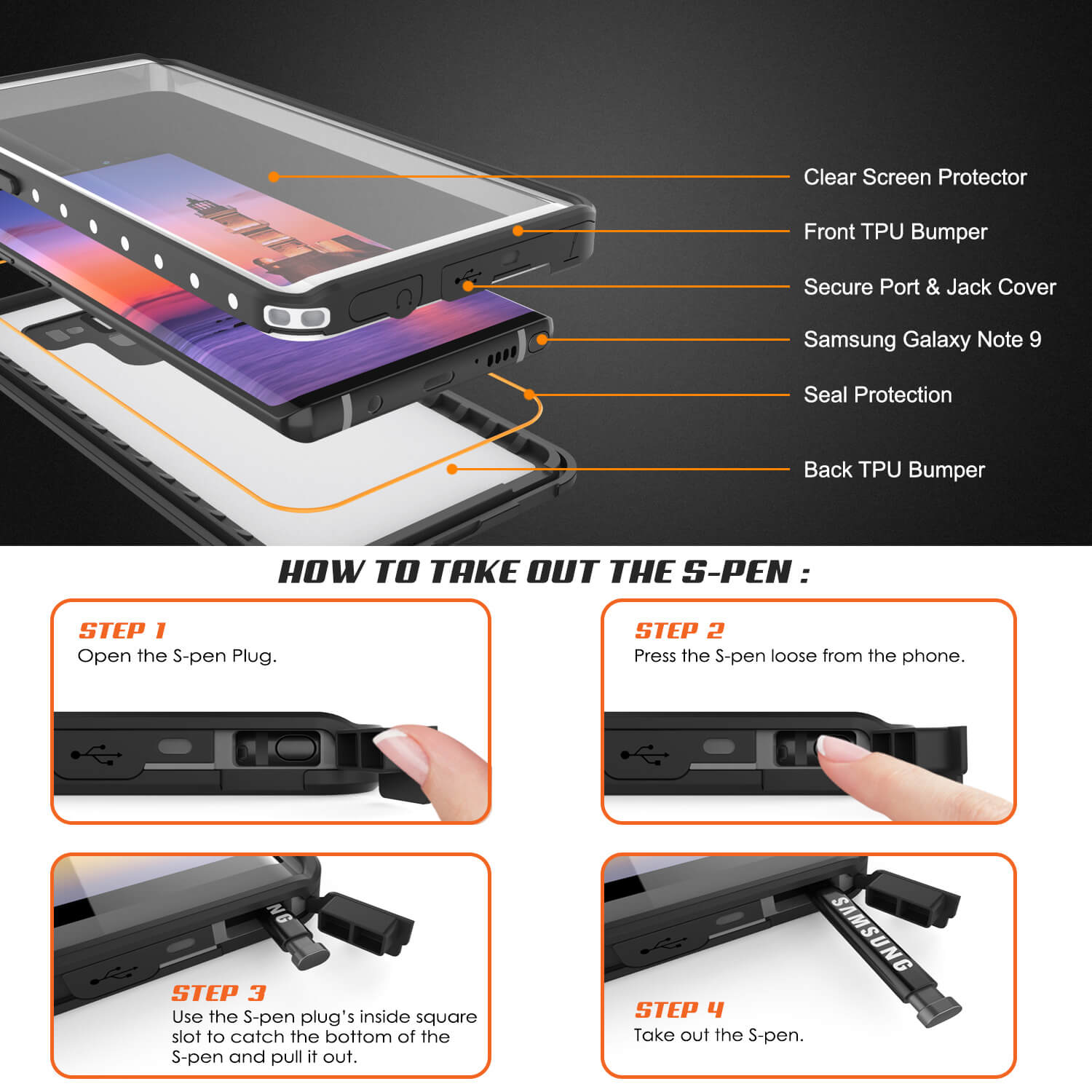 Clear Screen Protector

Front TPU Bumper

Secure Port & Jack Cover

Samsung Galaxy Note 9

Seal Protection

Back TPU Bumper

HOW TO TAKE OUT THE S-PEN :

STEP 1
Open the S-pen Plug.

STEP 2
Press the S-pen loose from the phone.

NG

STEP 3
Use the S-pen plug's inside square slot to catch the bottom of the S-pen and pull it out.

SAMSUNG

STEP 4
Take out the S-pen.