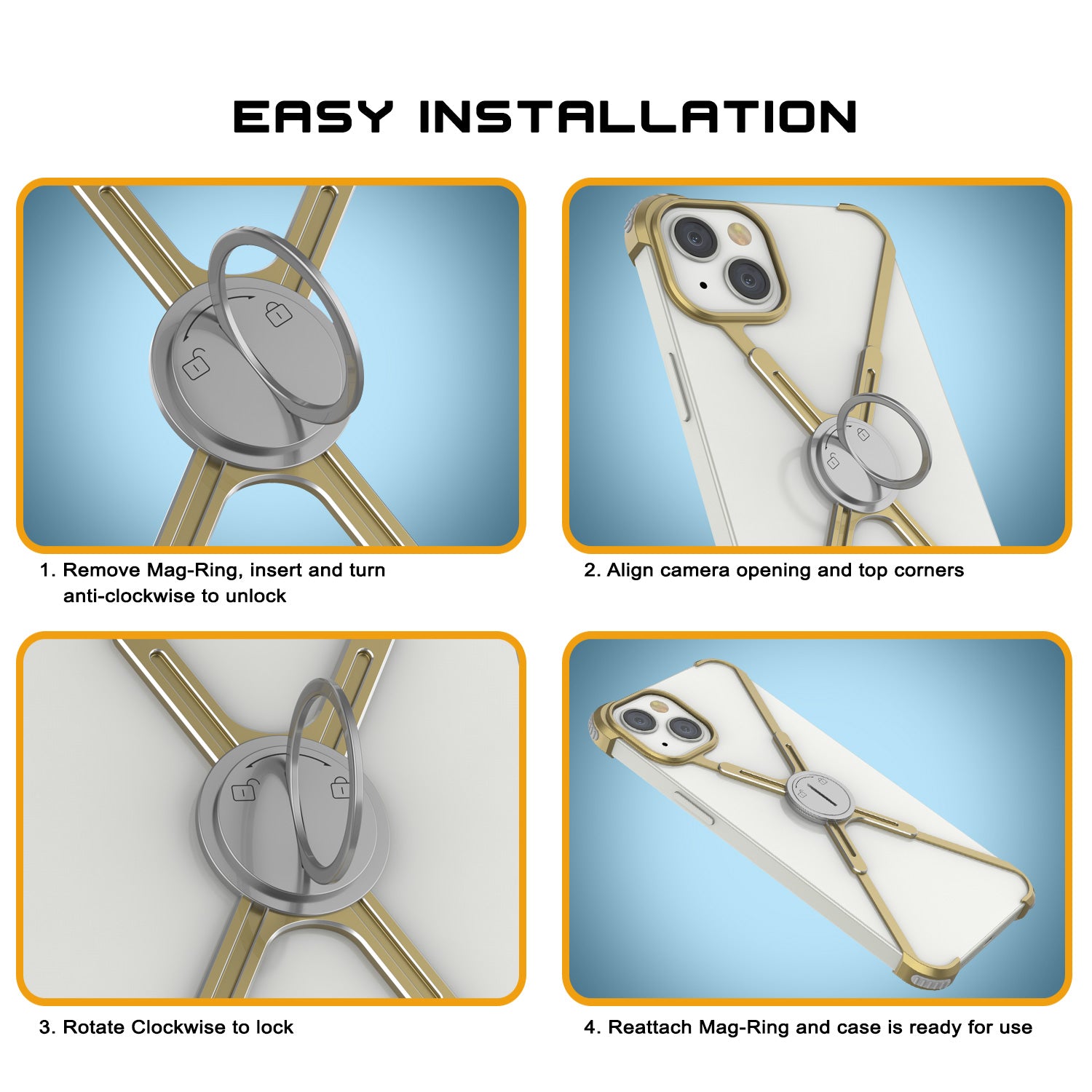 EASY INSTALLATION

1. Remove Mag-Ring, insert and turn anti-clockwise to unlock

2. Align camera opening and top corners

3. Rotate Clockwise to lock

4. Reattach Mag-Ring and case is ready for use