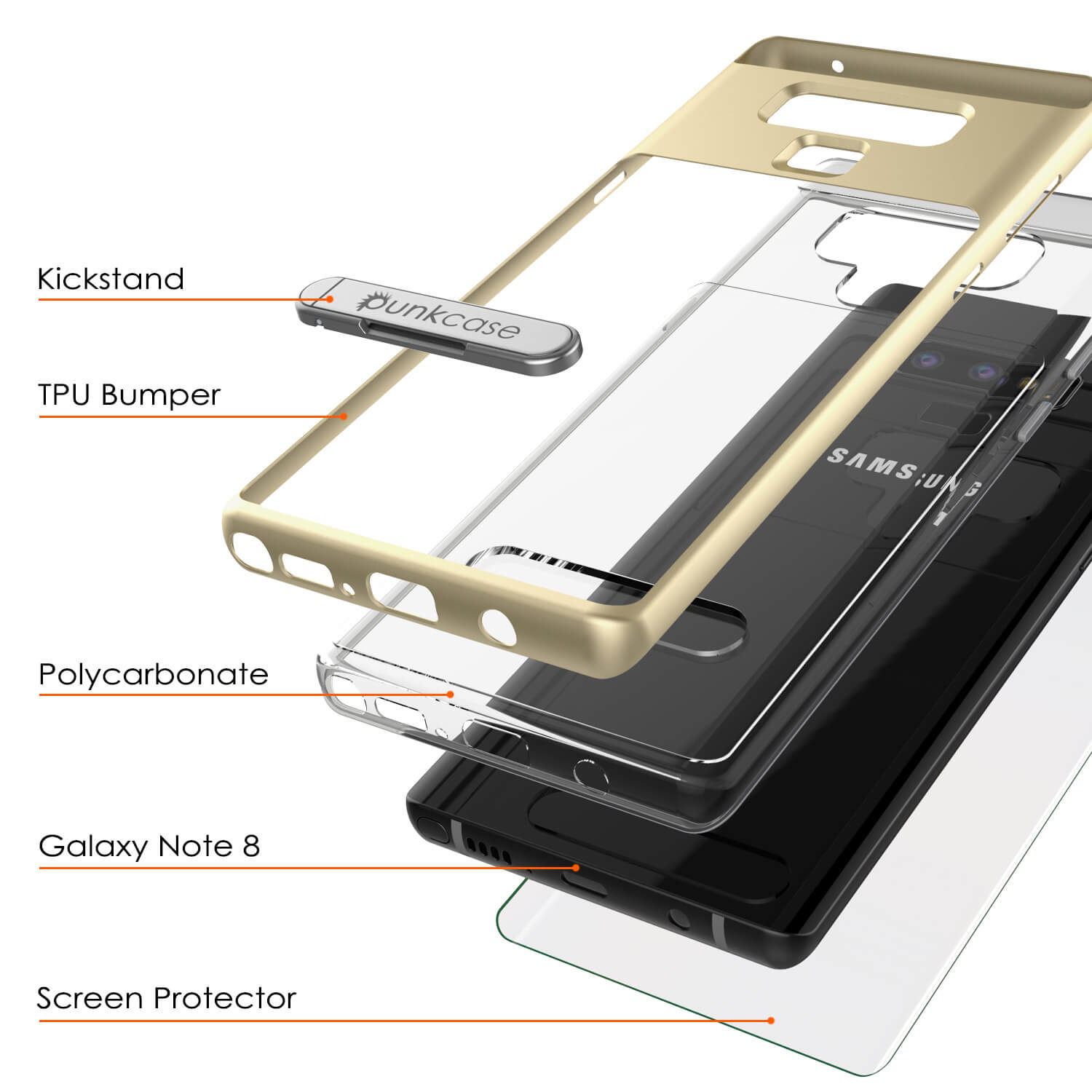 Kickstand

punkcase

TPU Bumper

SAMSUNG

Polycarbonate

Galaxy Note 8

Screen Protector