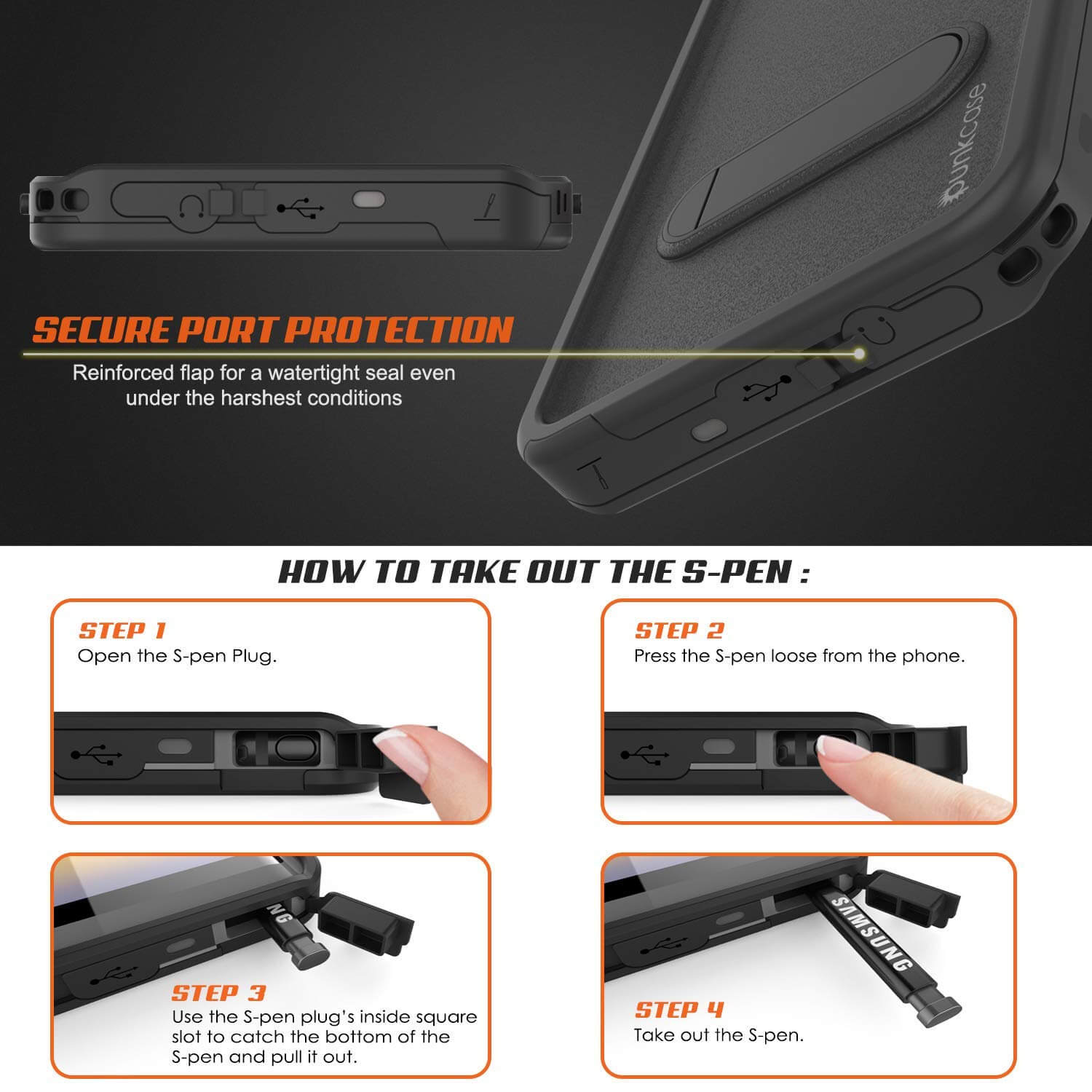 punkcase

SECURE PORT PROTECTION

Reinforced flap for a watertight seal even under the harshest conditions

HOW TO TAKE OUT THE S-PEN :

STEP 1
Open the S-pen Plug.

STEP 2
Press the S-pen loose from the phone.

NG

STEP 3
Use the S-pen plug's inside square slot to catch the bottom of the S-pen and pull it out.

SAMSUNG

STEP 4
Take out the S-pen.