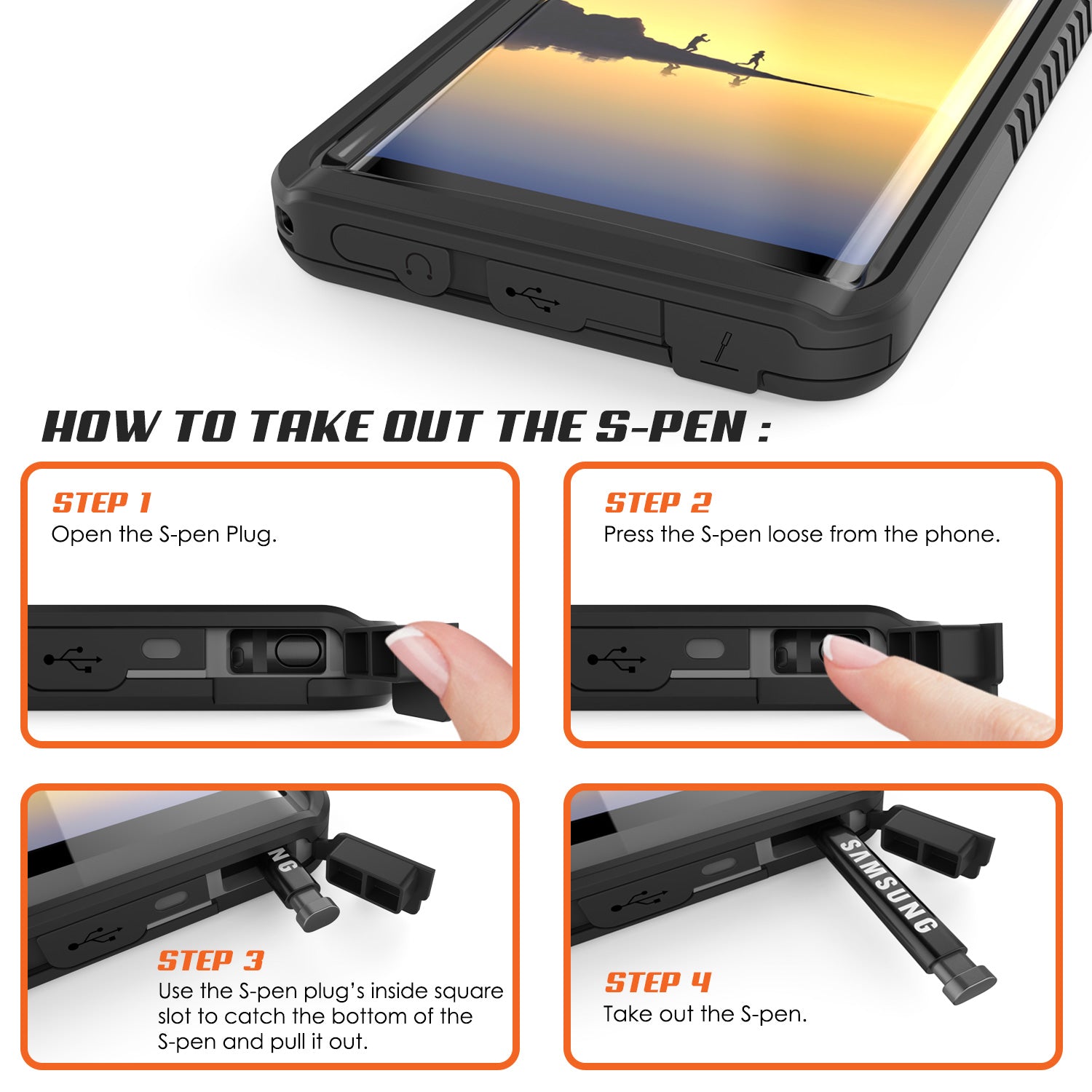 HOW TO TAKE OUT THE S-PEN :

STEP 1
Open the S-pen Plug.

STEP 2
Press the S-pen loose from the phone.

NG

STEP 3
Use the S-pen plug's inside square slot to catch the bottom of the S-pen and pull it out.

SAMSUNG

STEP 4
Take out the S-pen.