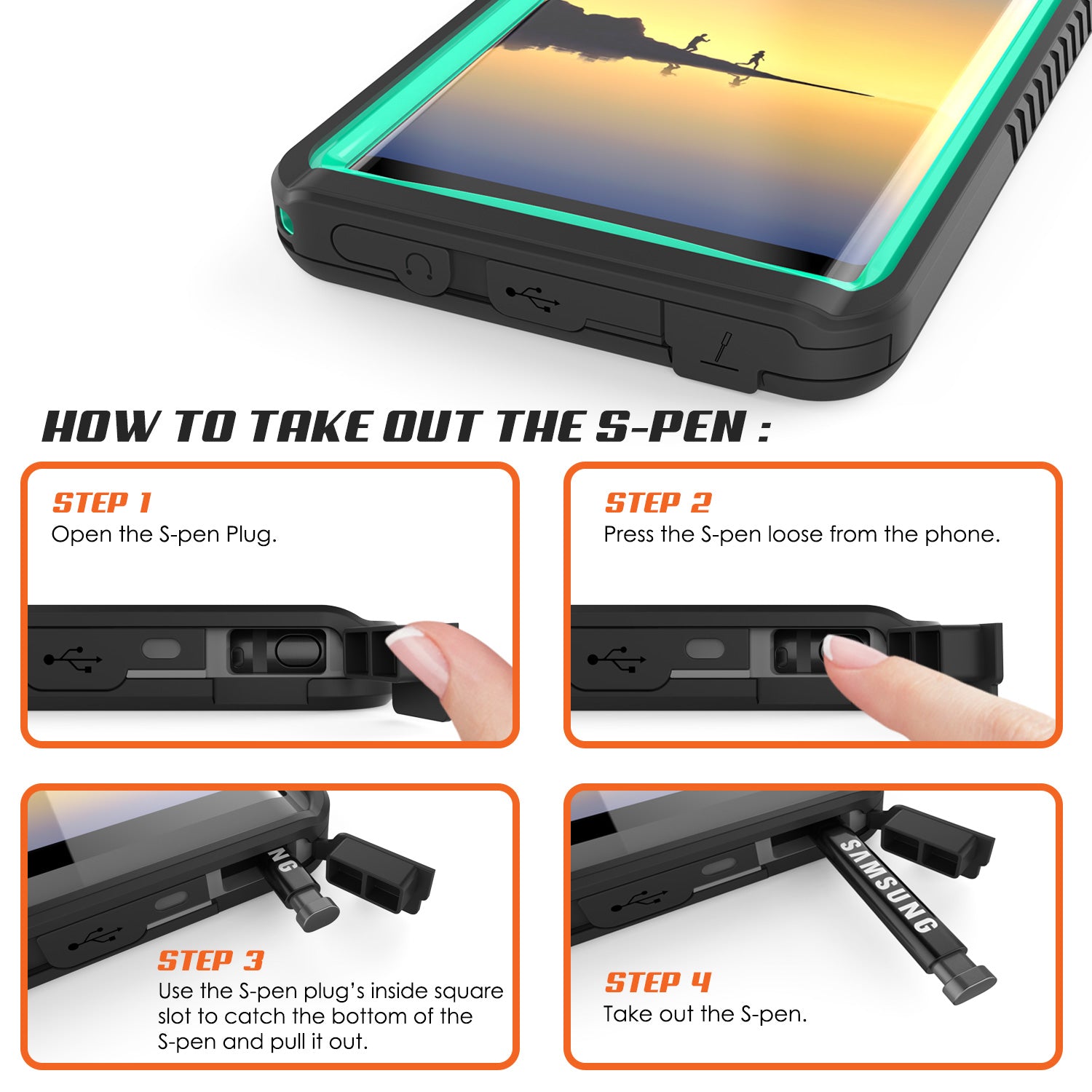 HOW TO TAKE OUT THE S-PEN :

STEP 1
Open the S-pen Plug.

STEP 2
Press the S-pen loose from the phone.

NG

STEP 3
Use the S-pen plug's inside square slot to catch the bottom of the S-pen and pull it out.

SAMSUNG

STEP 4
Take out the S-pen.