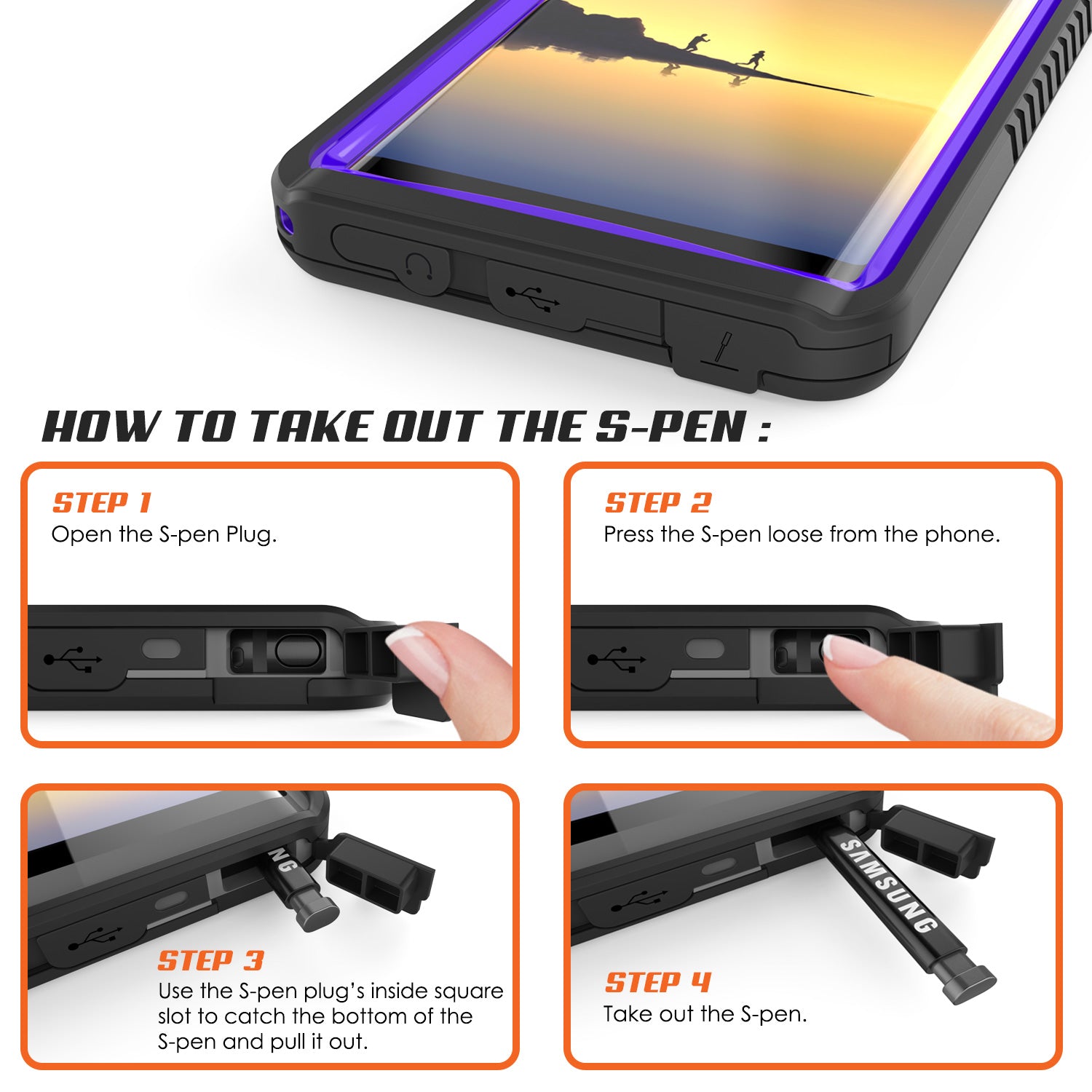 HOW TO TAKE OUT THE S-PEN :

STEP 1
Open the S-pen Plug.

STEP 2
Press the S-pen loose from the phone.

NG

STEP 3
Use the S-pen plug's inside square slot to catch the bottom of the S-pen and pull it out.

SAMSUNG

STEP 4
Take out the S-pen.